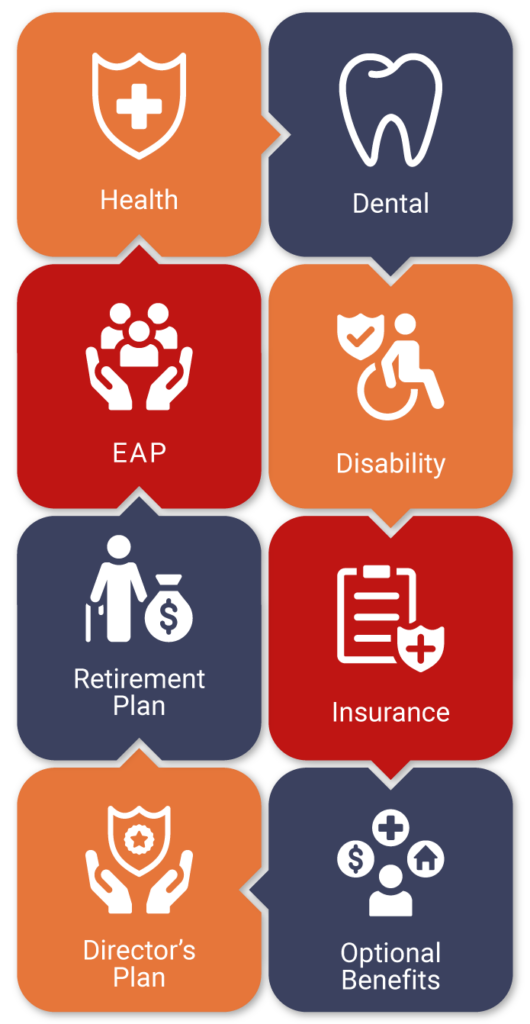 Health

Dental

EAP

Disability

Retirement Plan

Insurance

Director's Plan

Optional Benefits